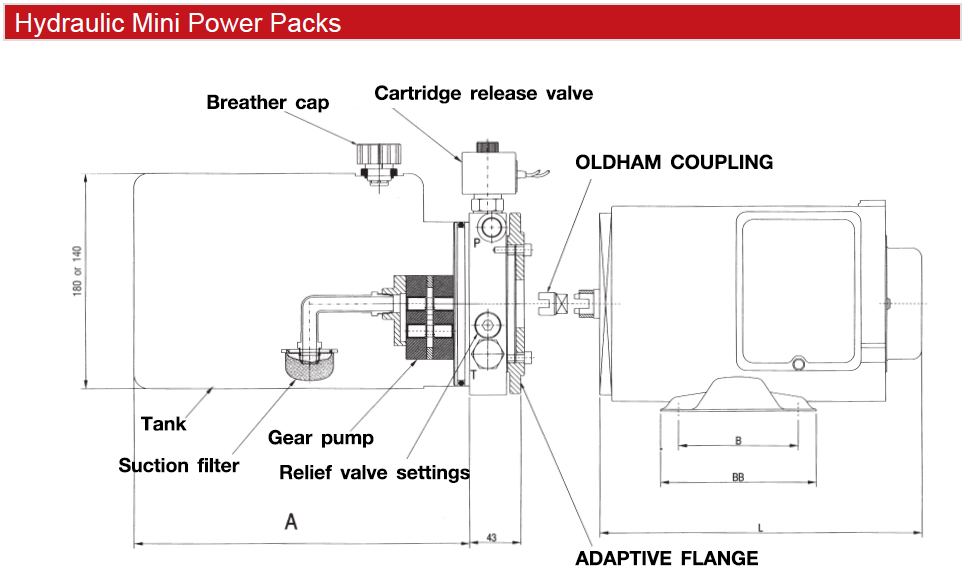 Hydraulic Mini Power Packs

Breather cap

Cartridge release valve

OLDHAM COUPLING

180 or 140

P

T

Tank

Suction filter

Gear pump

Relief valve settings

B

BB

A

43

L

ADAPTIVE FLANGE